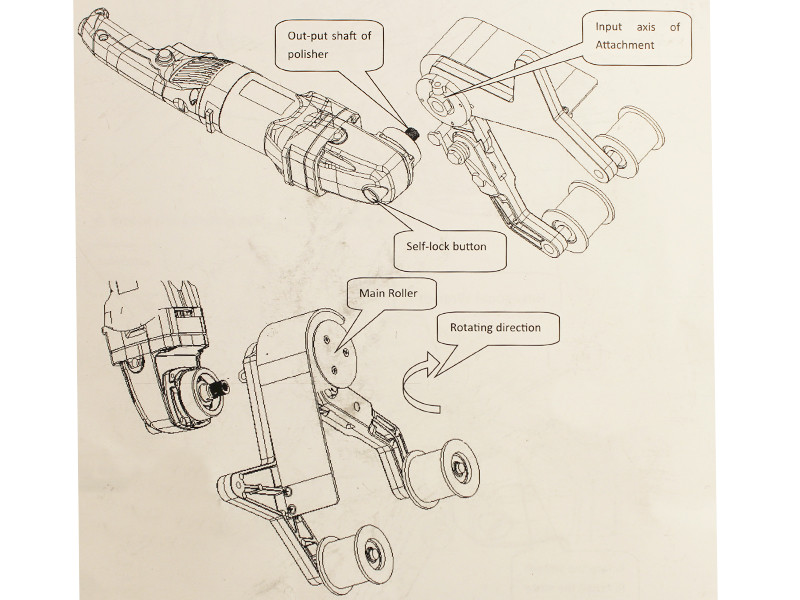 Out-put shaft of polisher

Input axis of Attachment

Self-lock button

Main Roller

Rotating direction