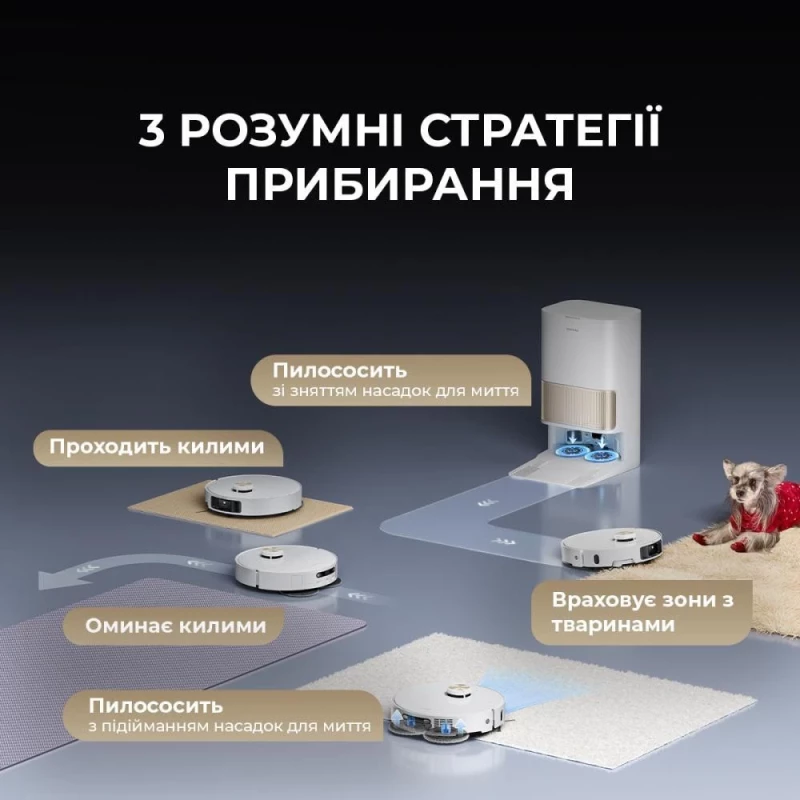 3 РОЗУМНІ СТРАТЕГІЇ ПРИБИРАННЯ

Пилососить
зі зняттям насадок для миття

Проходить килими

Оминає килими

Враховує зони з тваринами

Пилососить
з підійманням насадок для миття