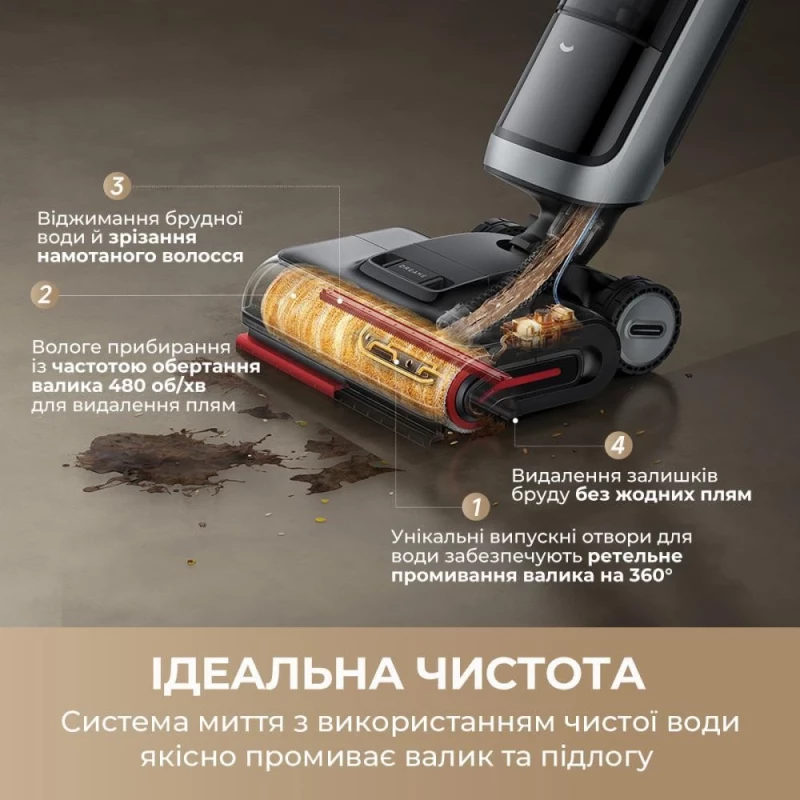 3

Віджимання брудної води й зрізання намотаного волосся

2

Вологе прибирання із частотою обертання валика 480 об/хв для видалення плям

DREAME

4

Видалення залишків бруду без жодних плям

1

Унікальні випускні отвори для води забезпечують ретельне промивання валика на 360°

ІДЕАЛЬНА ЧИСТОТА

Система миття з використанням чистої води якісно промиває валик та підлогу