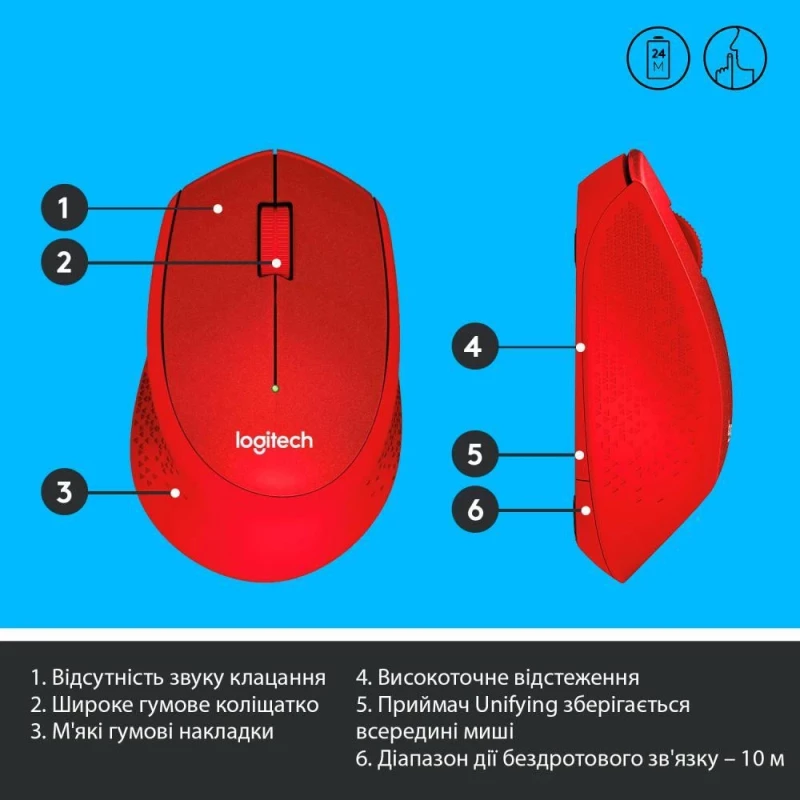 24
M

1

2

3

logitech

4

5

6

1. Відсутність звуку клацання
2. Широке гумове коліщатко
3. М'які гумові накладки

4. Високоточне відстеження
5. Приймач Unifying зберігається всередині миші
6. Діапазон дії бездротового зв'язку – 10 м