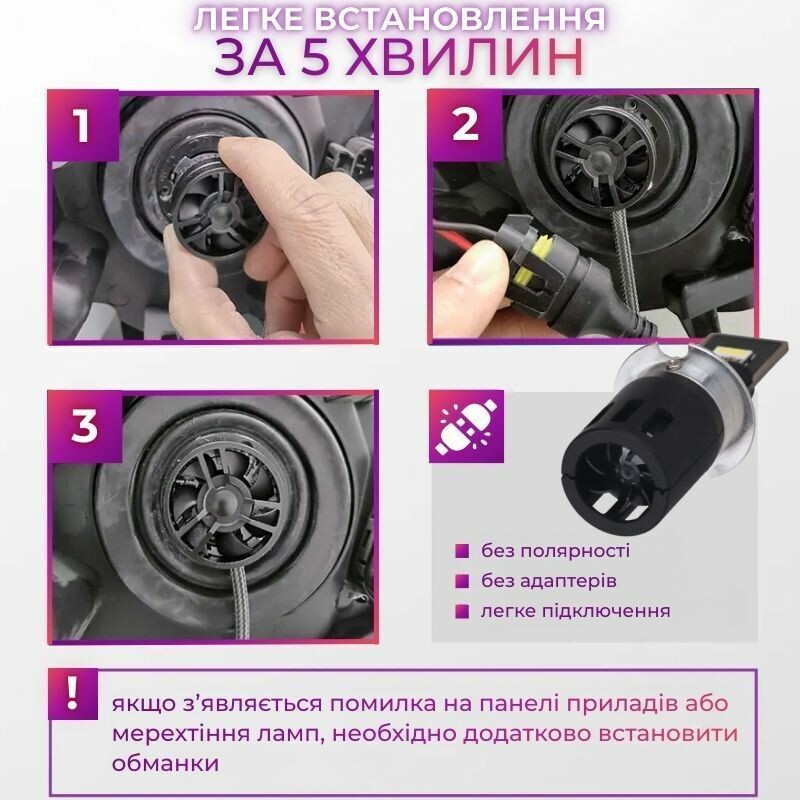 ЛЕГКЕ ВСТАНОВЛЕННЯ
ЗА 5 ХВИЛИН

1

2

3

без полярності
без адаптерів
легке підключення

!
якщо з'являється помилка на панелі приладів або мерехтіння ламп, необхідно додатково встановити обманки