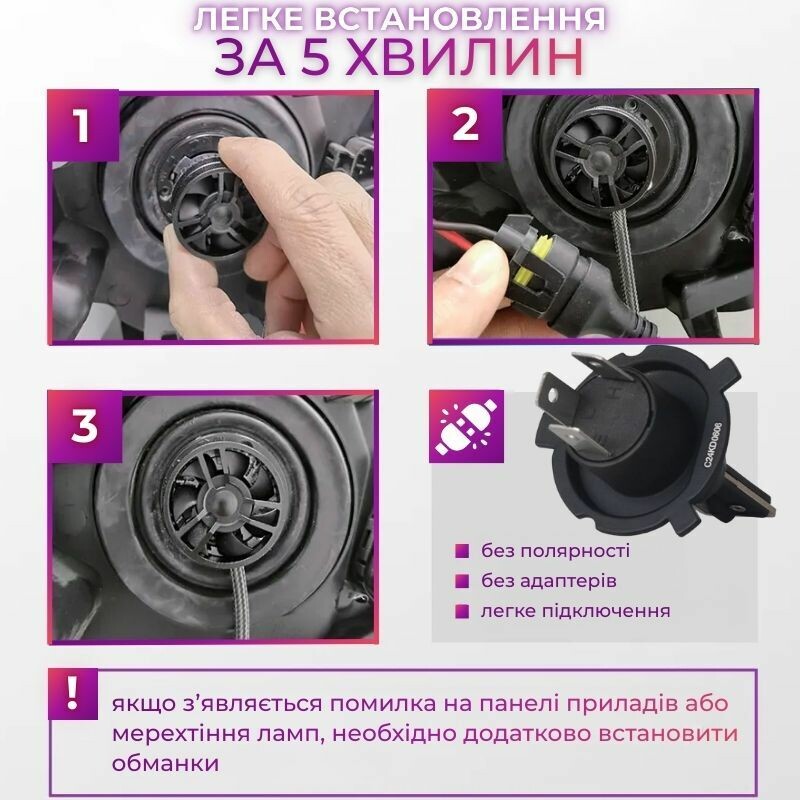 ЛЕГКЕ ВСТАНОВЛЕННЯ
ЗА 5 ХВИЛИН

1

2

3

C24KD0606

без полярності
без адаптерів
легке підключення

!

якщо з'являється помилка на панелі приладів або мерехтіння ламп, необхідно додатково встановити обманки