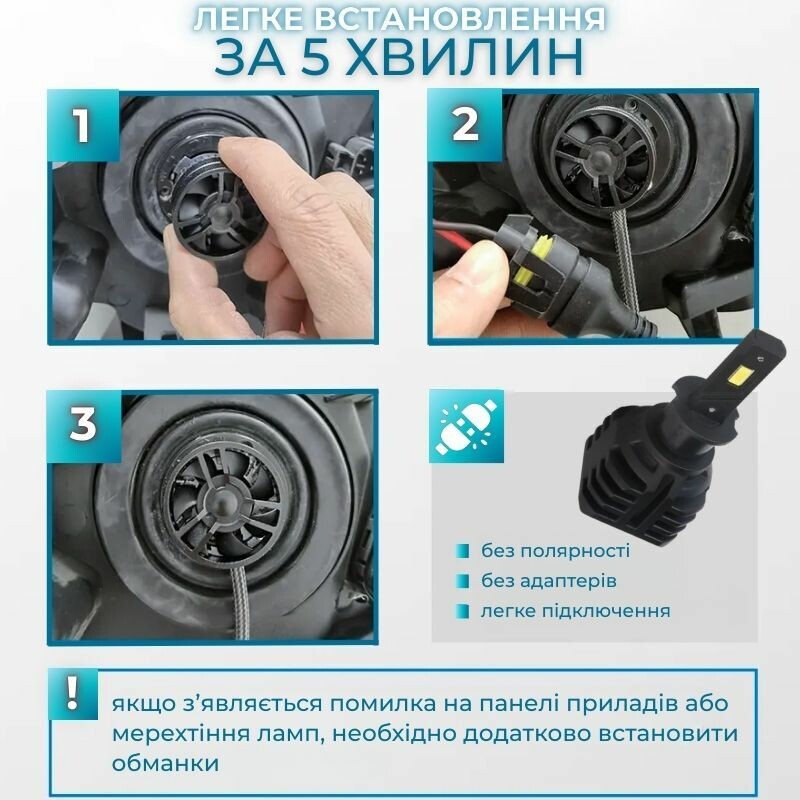 ЛЕГКЕ ВСТАНОВЛЕННЯ
ЗА 5 ХВИЛИН

1

2

3

без полярності
без адаптерів
легке підключення

!

якщо з'являється помилка на панелі приладів або мерехтіння ламп, необхідно додатково встановити обманки