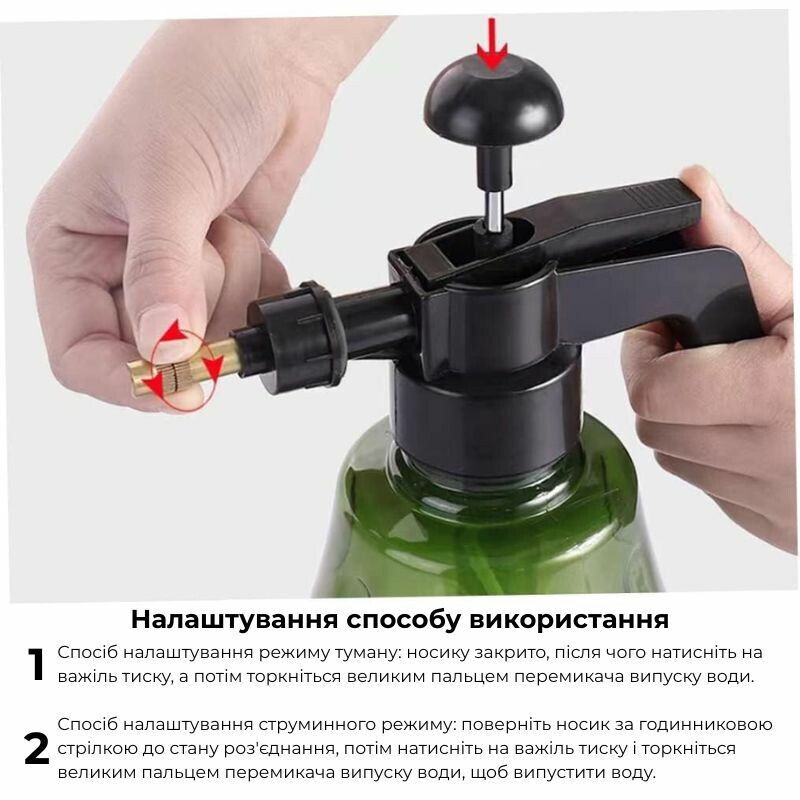 Налаштування способу використання

1 Спосіб налаштування режиму туману: носику закрито, після чого натисніть на важіль тиску, а потім торкніться великим пальцем перемикача випуску води.

2 Спосіб налаштування струминного режиму: поверніть носик за годинниковою стрілкою до стану роз'єднання, потім натисніть на важіль тиску і торкніться великим пальцем перемикача випуску води, щоб випустити воду.